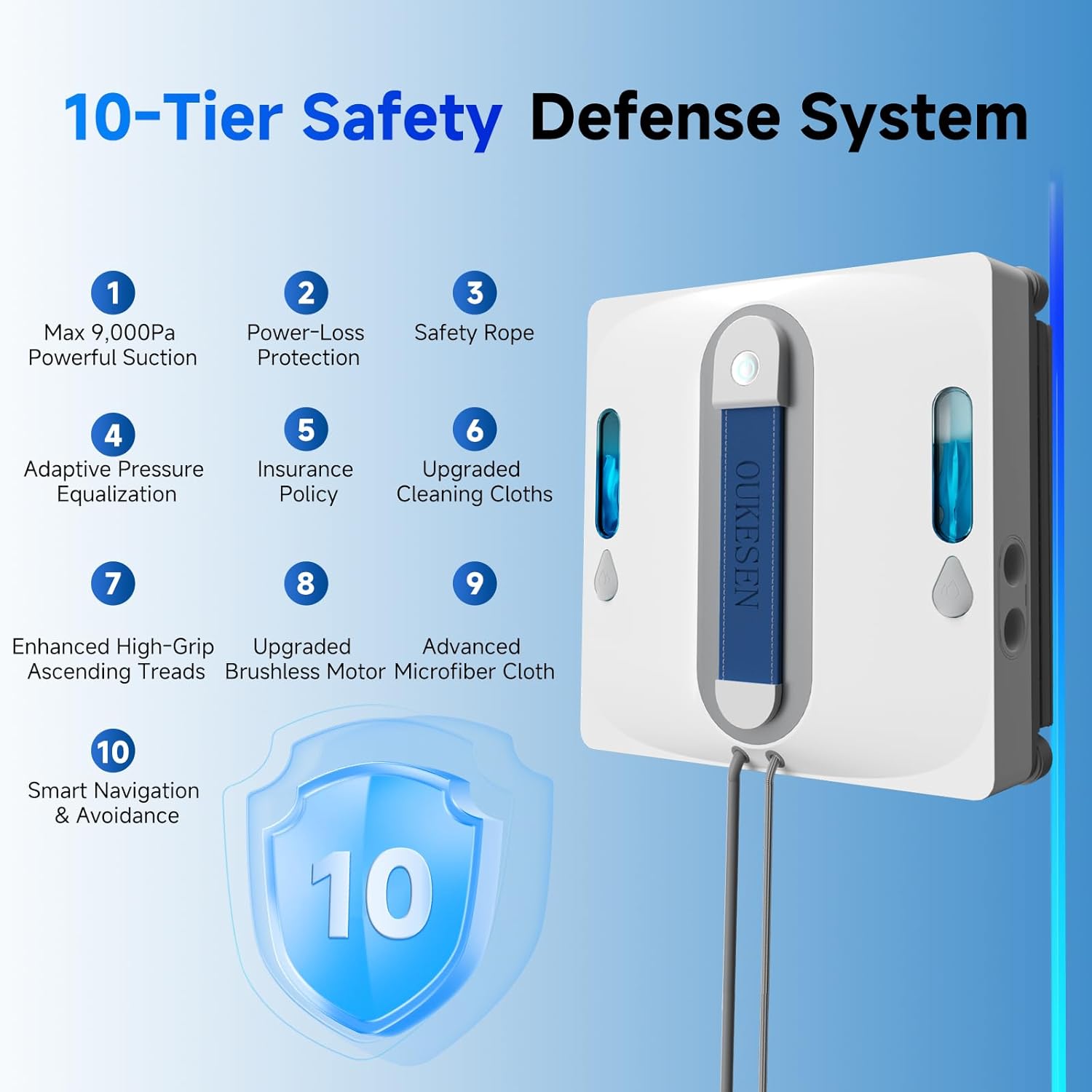 10-Tier Safety Defense System

1
Max 9,000Pa Powerful Suction

2
Power-Loss Protection

3
Safety Rope

4
Adaptive Pressure Equalization

5
Insurance Policy

6
Upgraded Cleaning Cloths

7
Enhanced High-Grip Ascending Treads

8
Upgraded Brushless Motor

9
Advanced Microfiber Cloth

10
Smart Navigation & Avoidance

10

OUKESEN