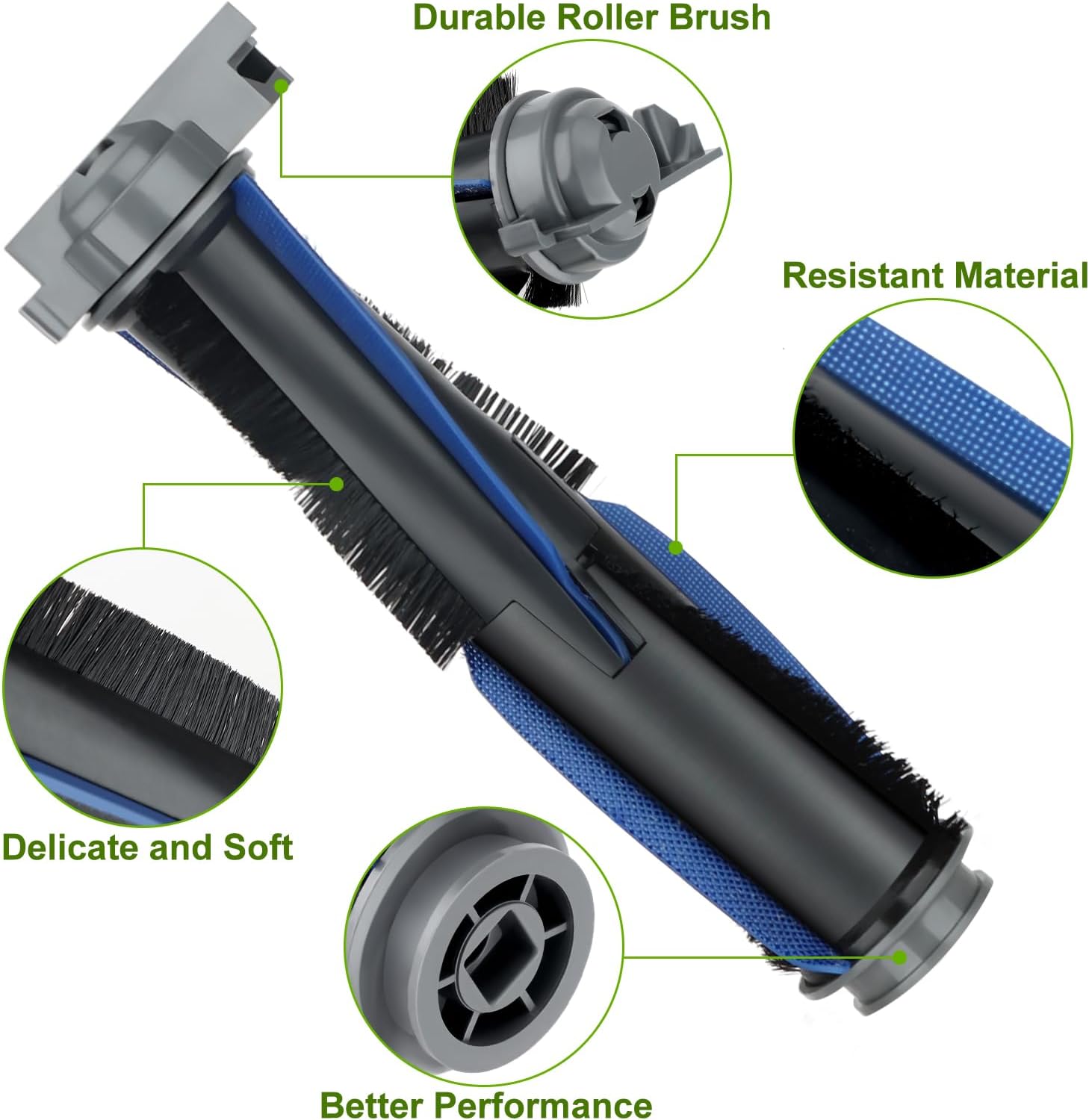 Durable Roller Brush

Resistant Material

Delicate and Soft

Better Performance