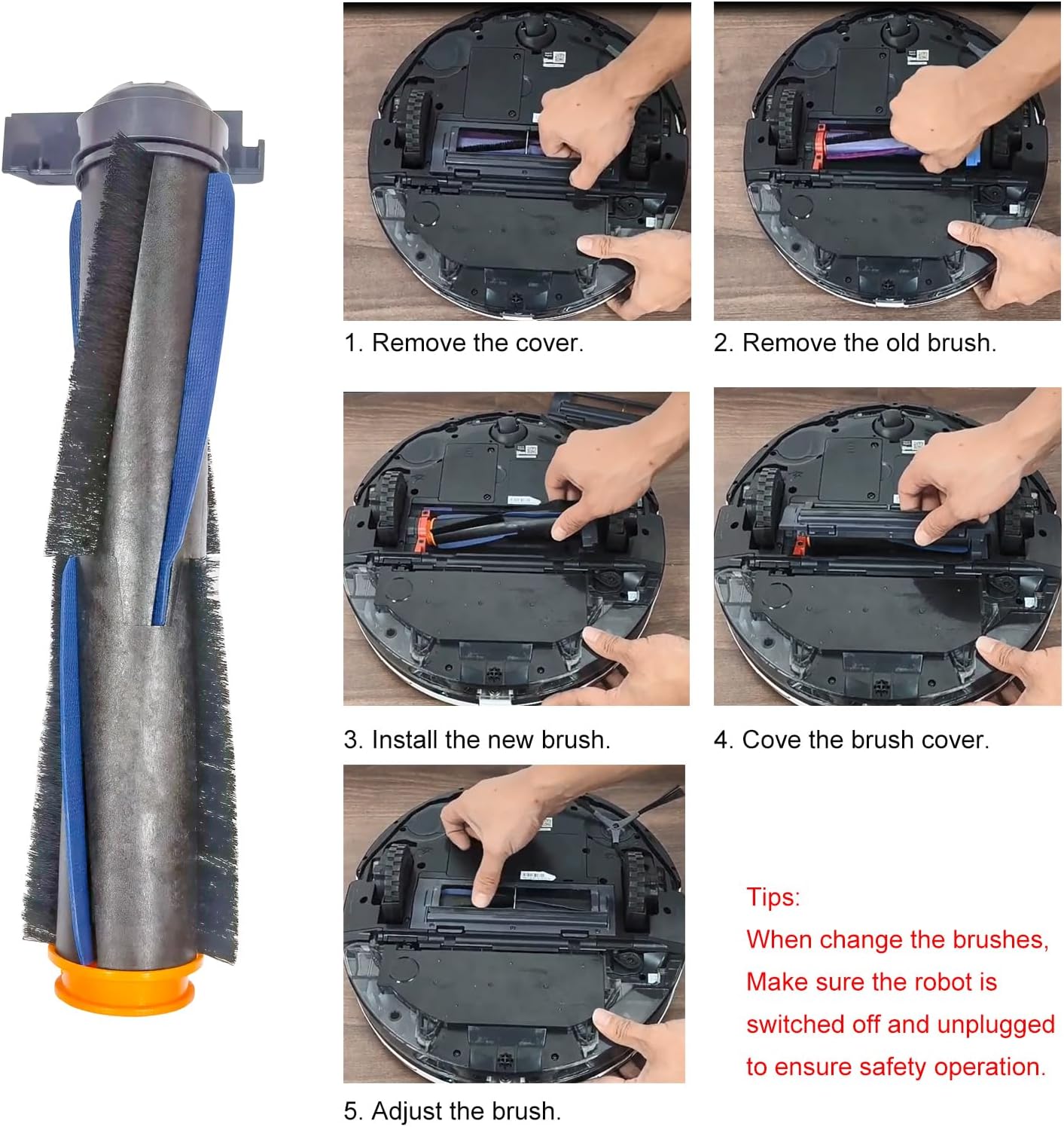 1. Remove the cover.

2. Remove the old brush.

3. Install the new brush.

4. Cove the brush cover.

5. Adjust the brush.

Tips:
When change the brushes,
Make sure the robot is
switched off and unplugged
to ensure safety operation.