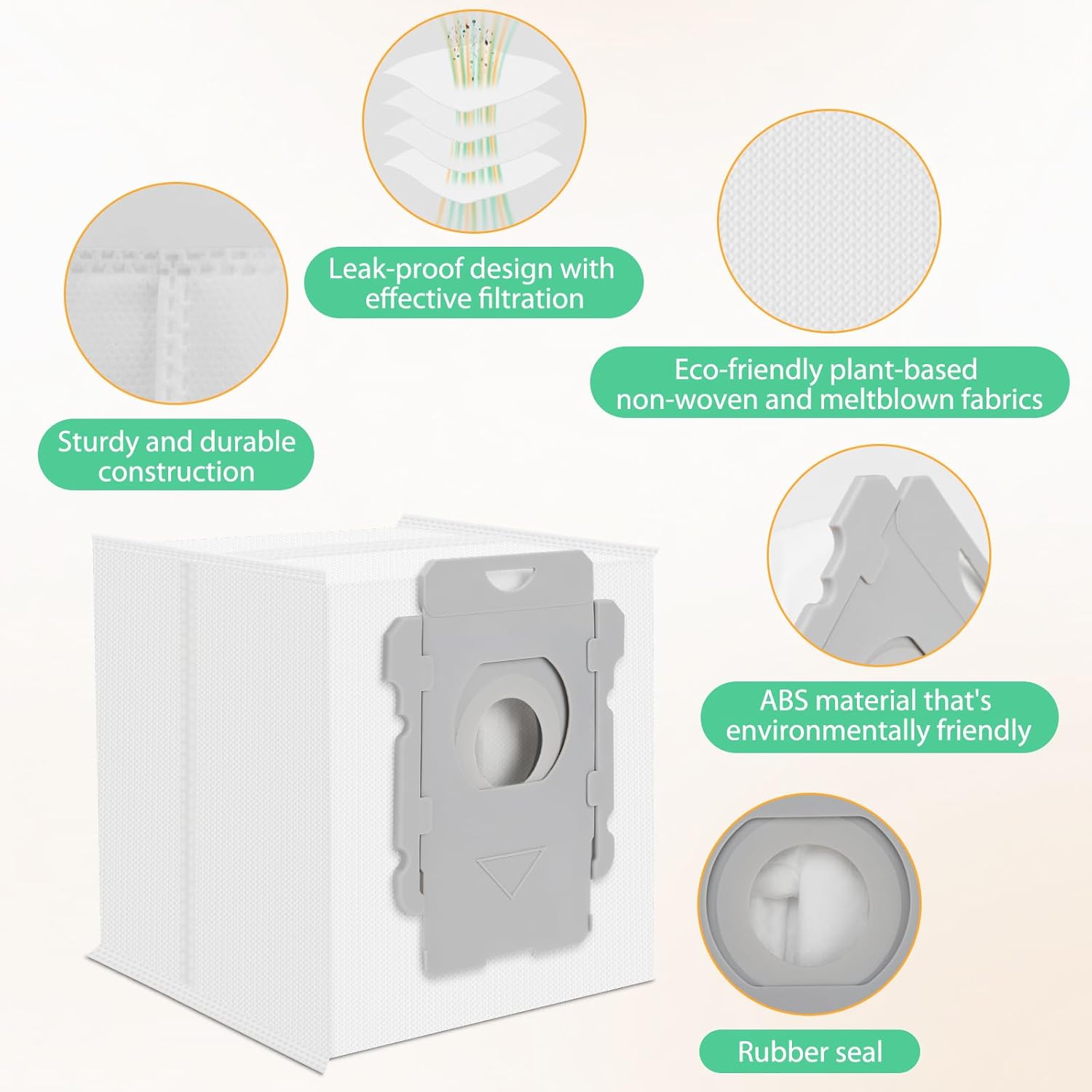 Leak-proof design with effective filtration

Eco-friendly plant-based non-woven and meltblown fabrics

Sturdy and durable construction

ABS material that's environmentally friendly

Rubber seal