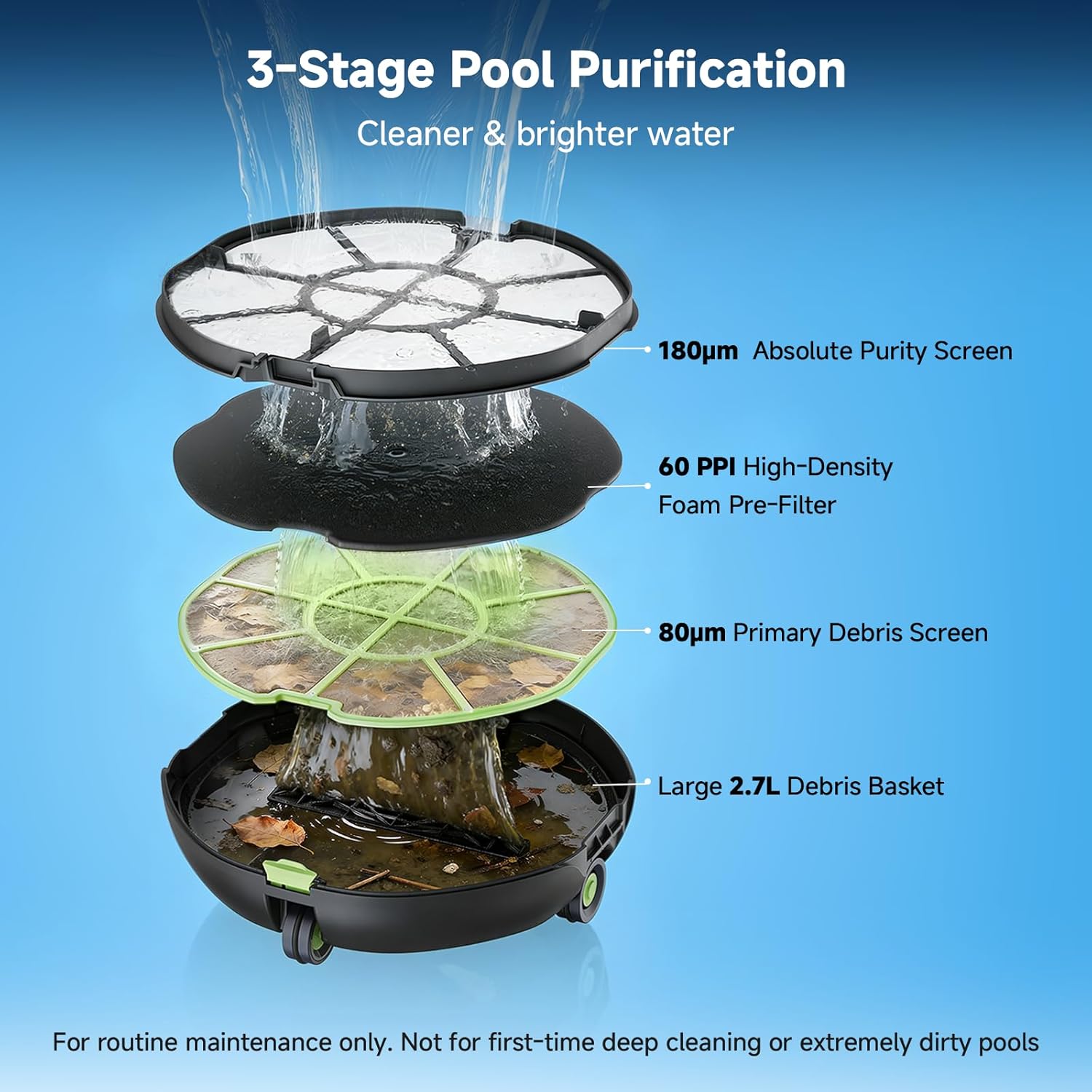 3-Stage Pool Purification

Cleaner & brighter water

180μm Absolute Purity Screen

60 PPI High-Density Foam Pre-Filter

80μm Primary Debris Screen

Large 2.7L Debris Basket

For routine maintenance only. Not for first-time deep cleaning or extremely dirty pools