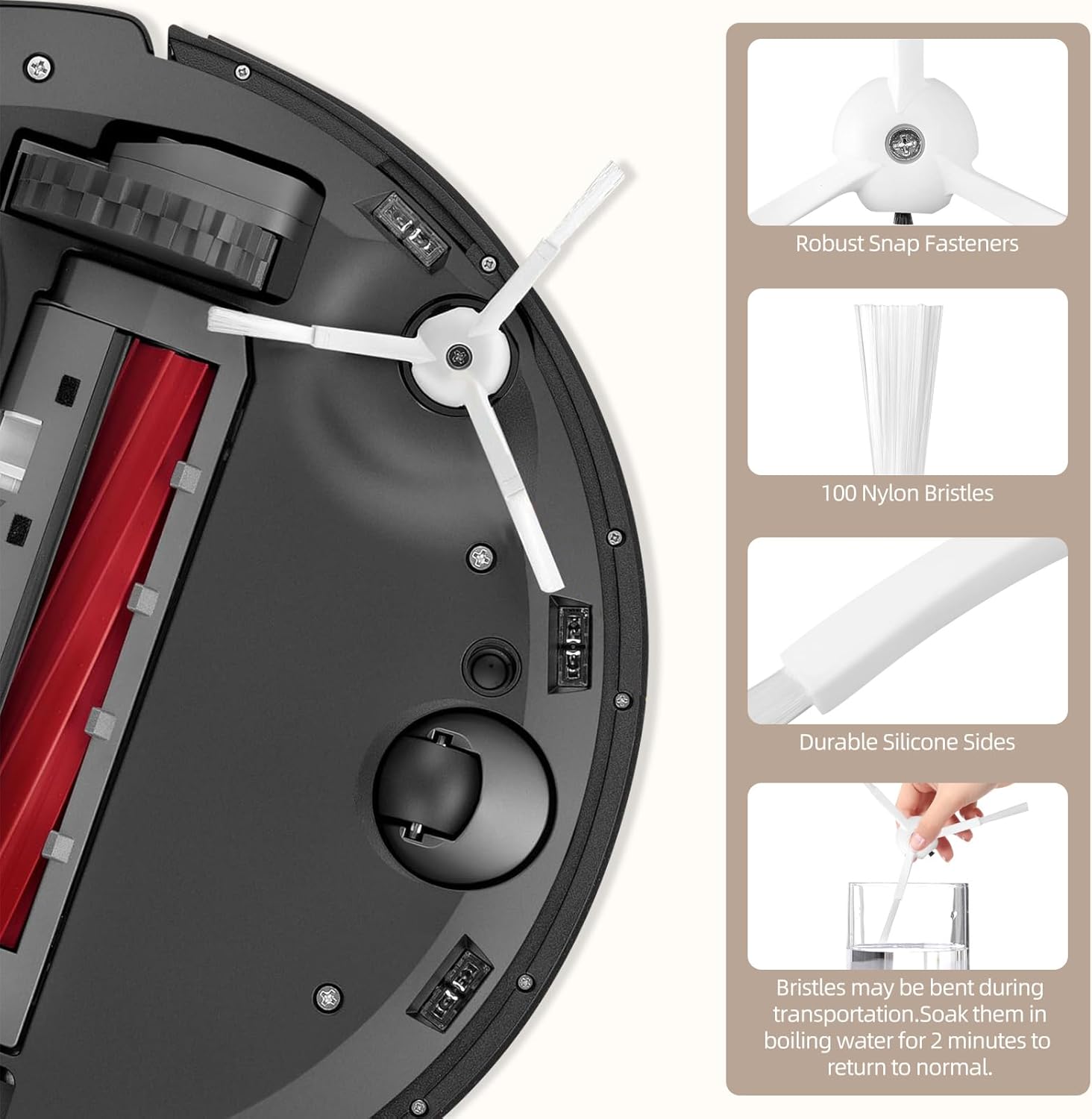 Robust Snap Fasteners

100 Nylon Bristles

Durable Silicone Sides

Bristles may be bent during transportation.Soak them in boiling water for 2 minutes to return to normal.