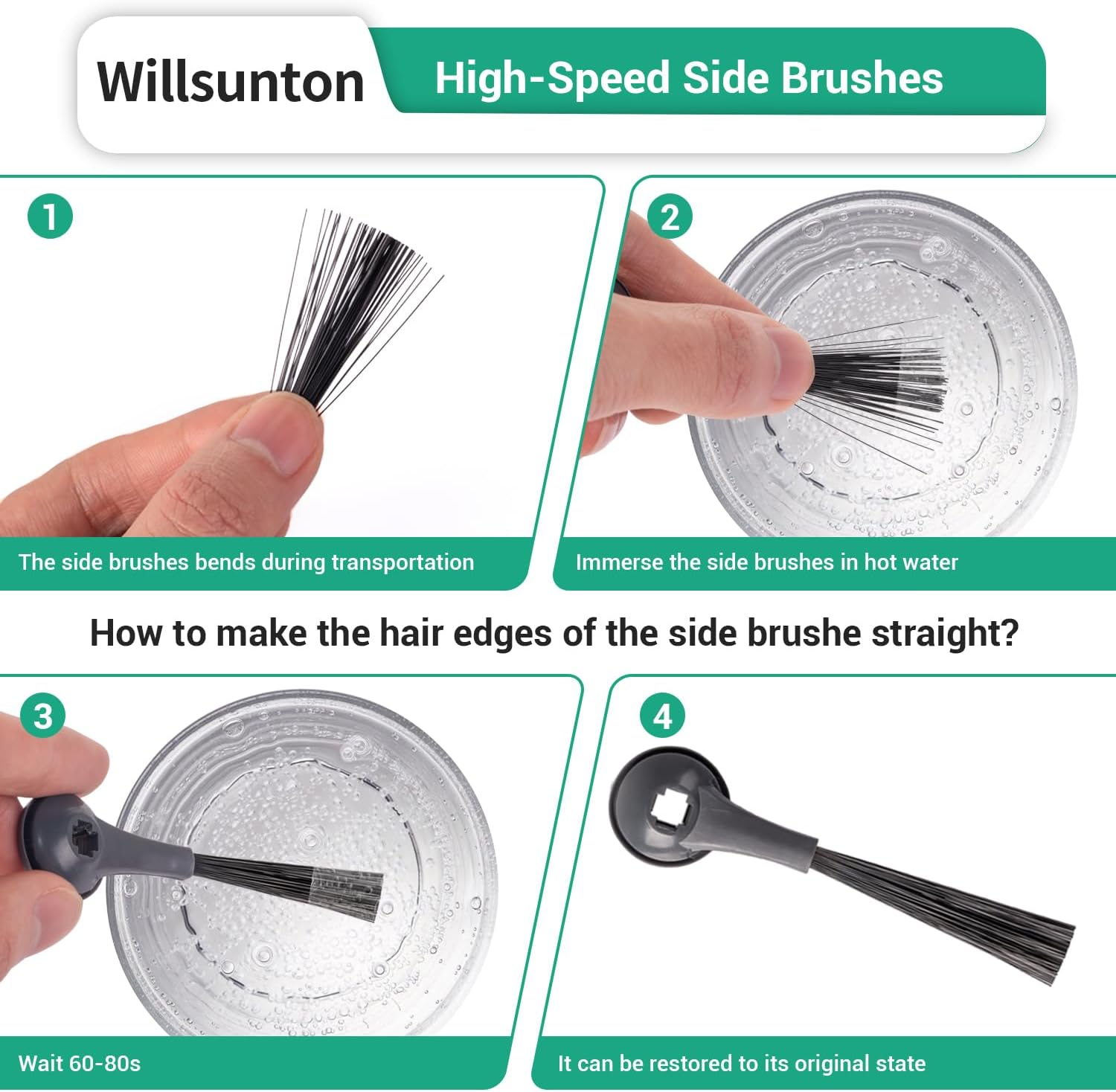 Willsunton

High-Speed Side Brushes

1

The side brushes bends during transportation

2

Immerse the side brushes in hot water

How to make the hair edges of the side brushe straight?

3

Wait 60-80s

4

It can be restored to its original state