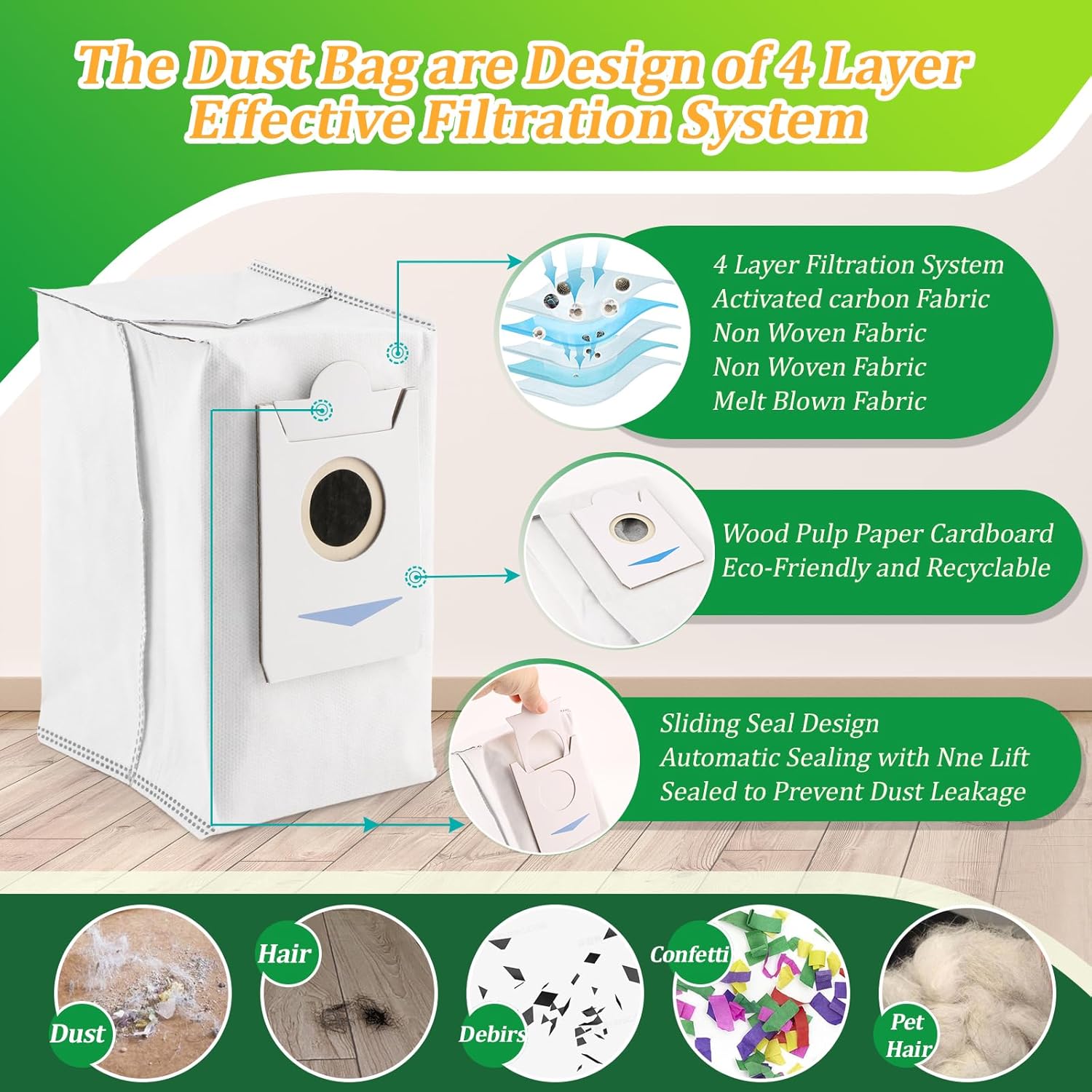 The Dust Bag are Design of 4 Layer Effective Filtration System

4 Layer Filtration System
Activated carbon Fabric
Non Woven Fabric
Non Woven Fabric
Melt Blown Fabric

Wood Pulp Paper Cardboard
Eco-Friendly and Recyclable

Sliding Seal Design
Automatic Sealing with Nne Lift
Sealed to Prevent Dust Leakage

Dust

Hair

Debirs

Confetti

Pet Hair