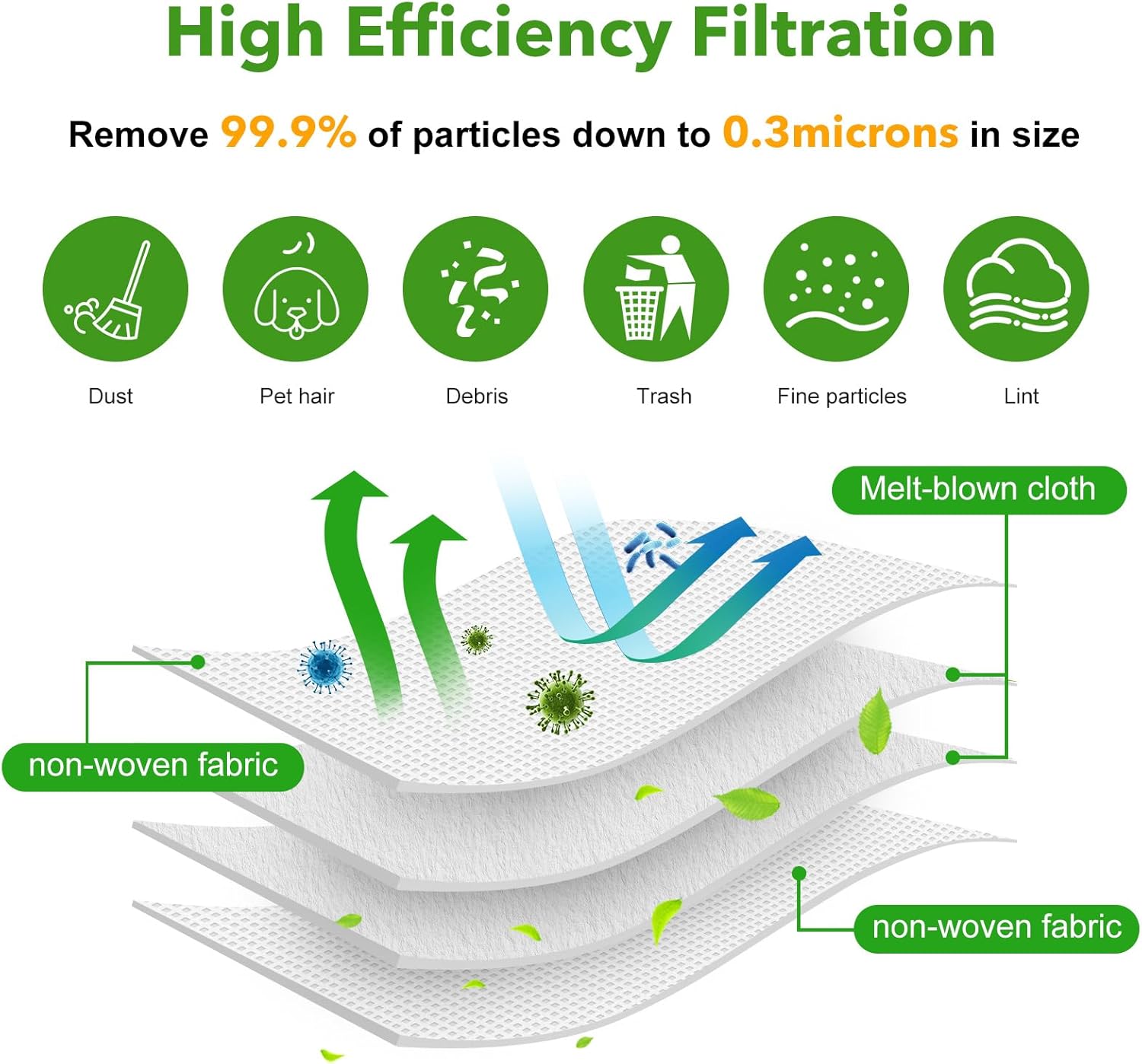 High Efficiency Filtration

Remove 99.9% of particles down to 0.3microns in size

Dust
Pet hair
Debris
Trash
Fine particles
Lint

Melt-blown cloth

non-woven fabric

non-woven fabric