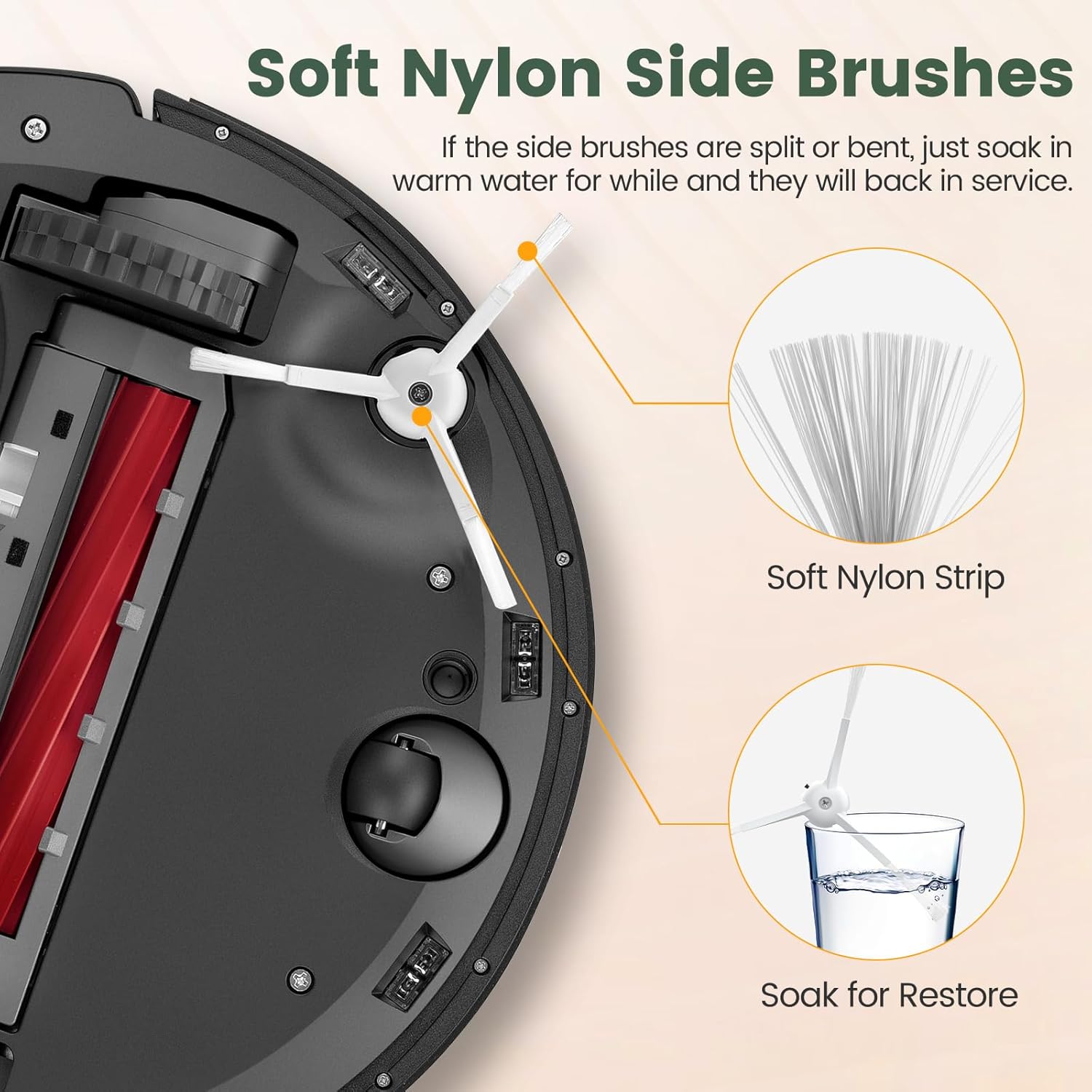 Soft Nylon Side Brushes

If the side brushes are split or bent, just soak in warm water for while and they will back in service.

Soft Nylon Strip

Soak for Restore