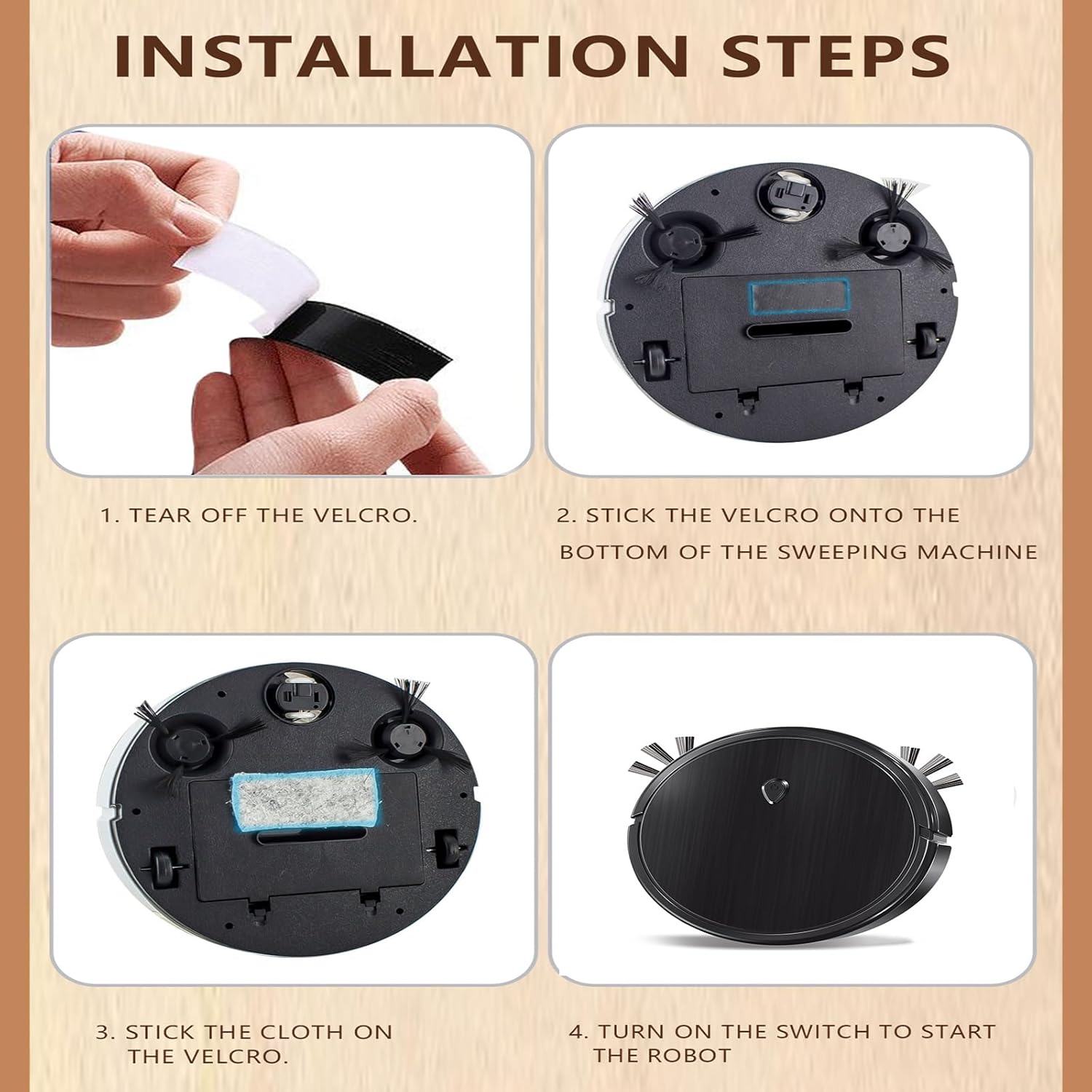 INSTALLATION STEPS

1. TEAR OFF THE VELCRO.

2. STICK THE VELCRO ONTO THE BOTTOM OF THE SWEEPING MACHINE

3. STICK THE CLOTH ON THE VELCRO.

4. TURN ON THE SWITCH TO START THE ROBOT