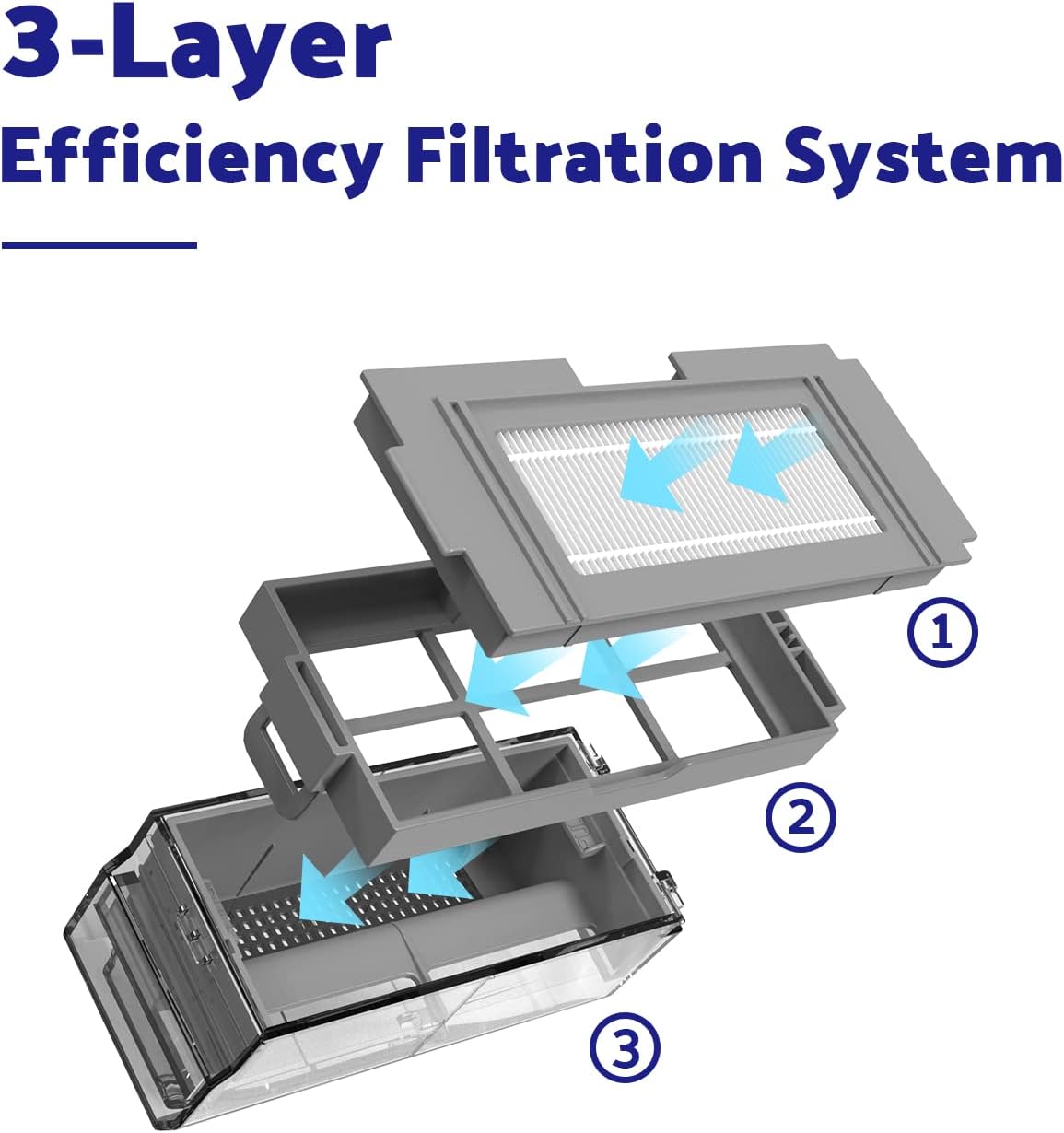 3-Layer
Efficiency Filtration System

1

2

3