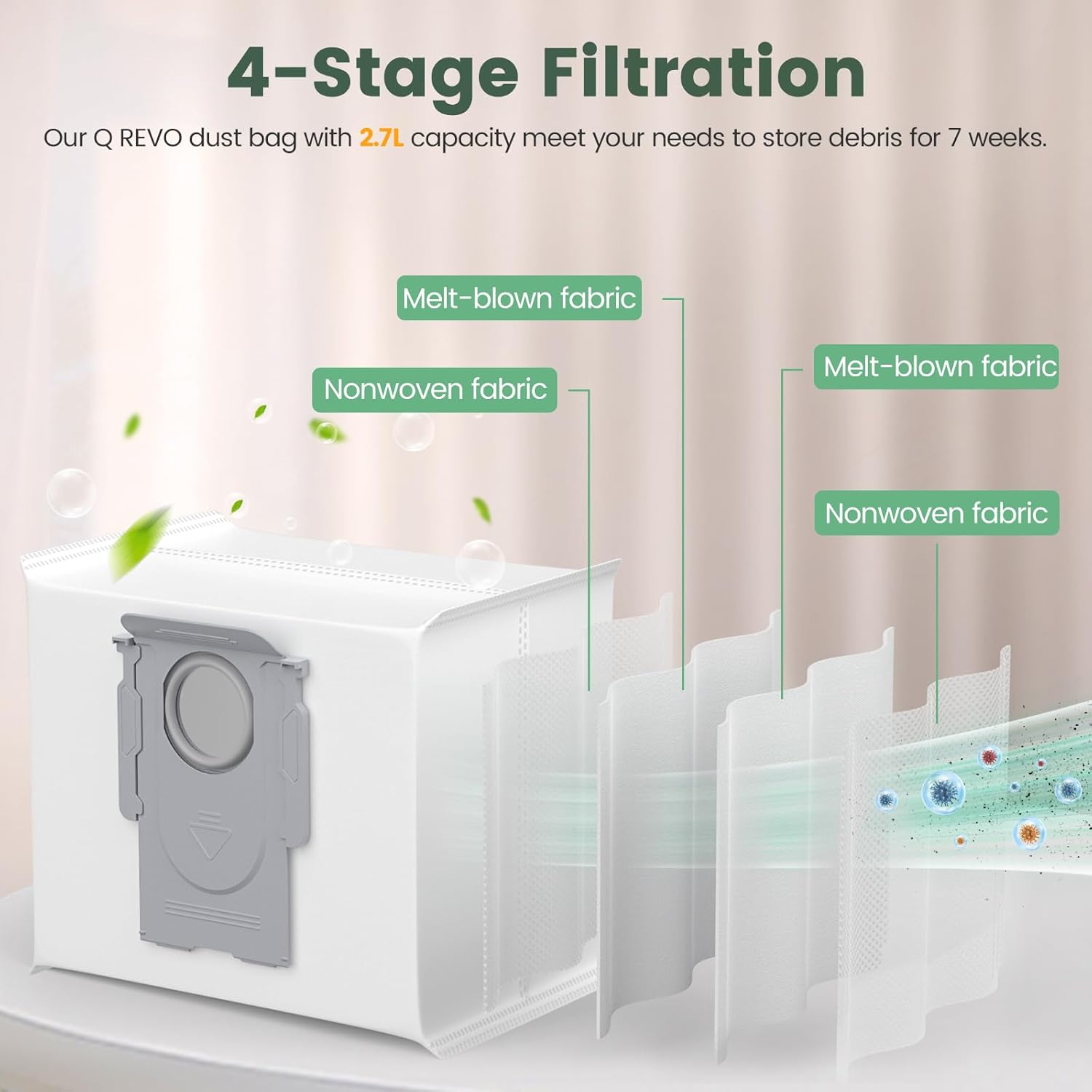 4-Stage Filtration

Our Q REVO dust bag with 2.7L capacity meet your needs to store debris for 7 weeks.

Melt-blown fabric

Nonwoven fabric

Melt-blown fabric

Nonwoven fabric