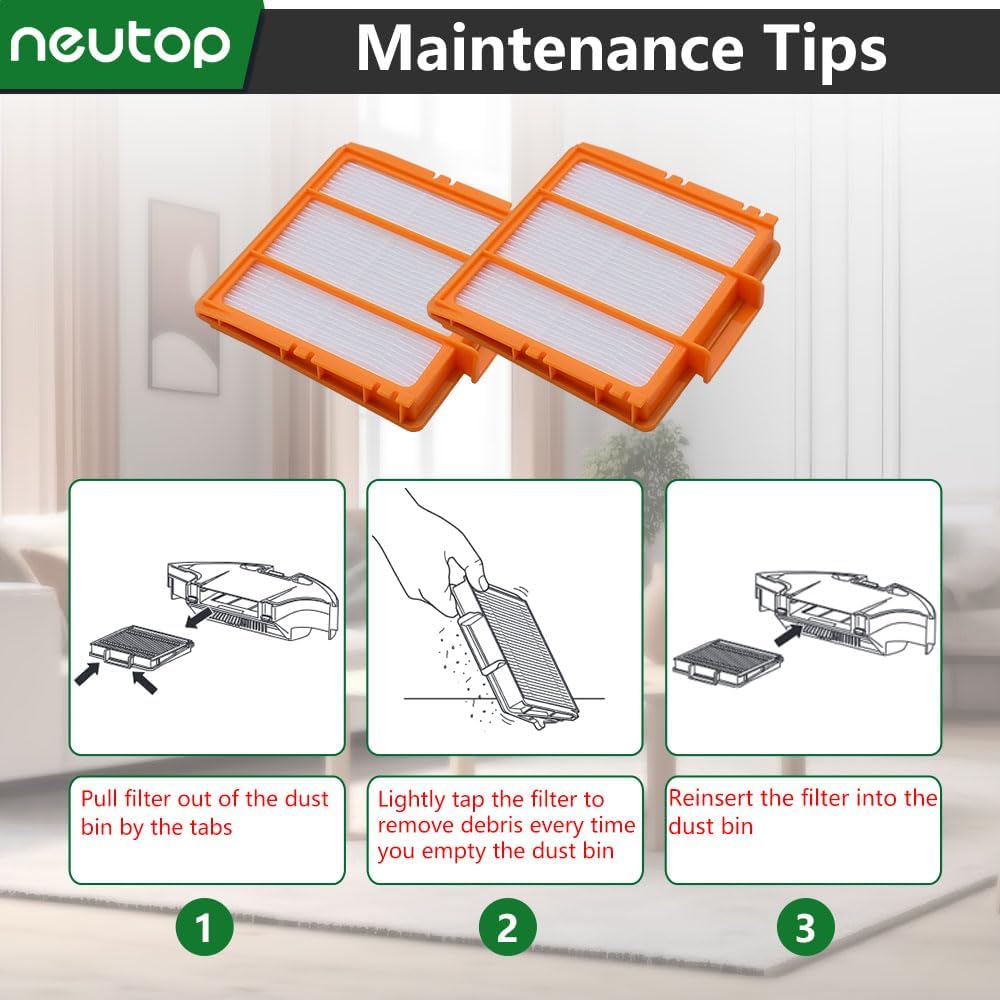 neutop

Maintenance Tips

Pull filter out of the dust bin by the tabs

Lightly tap the filter to remove debris every time you empty the dust bin

Reinsert the filter into the dust bin

1

2

3