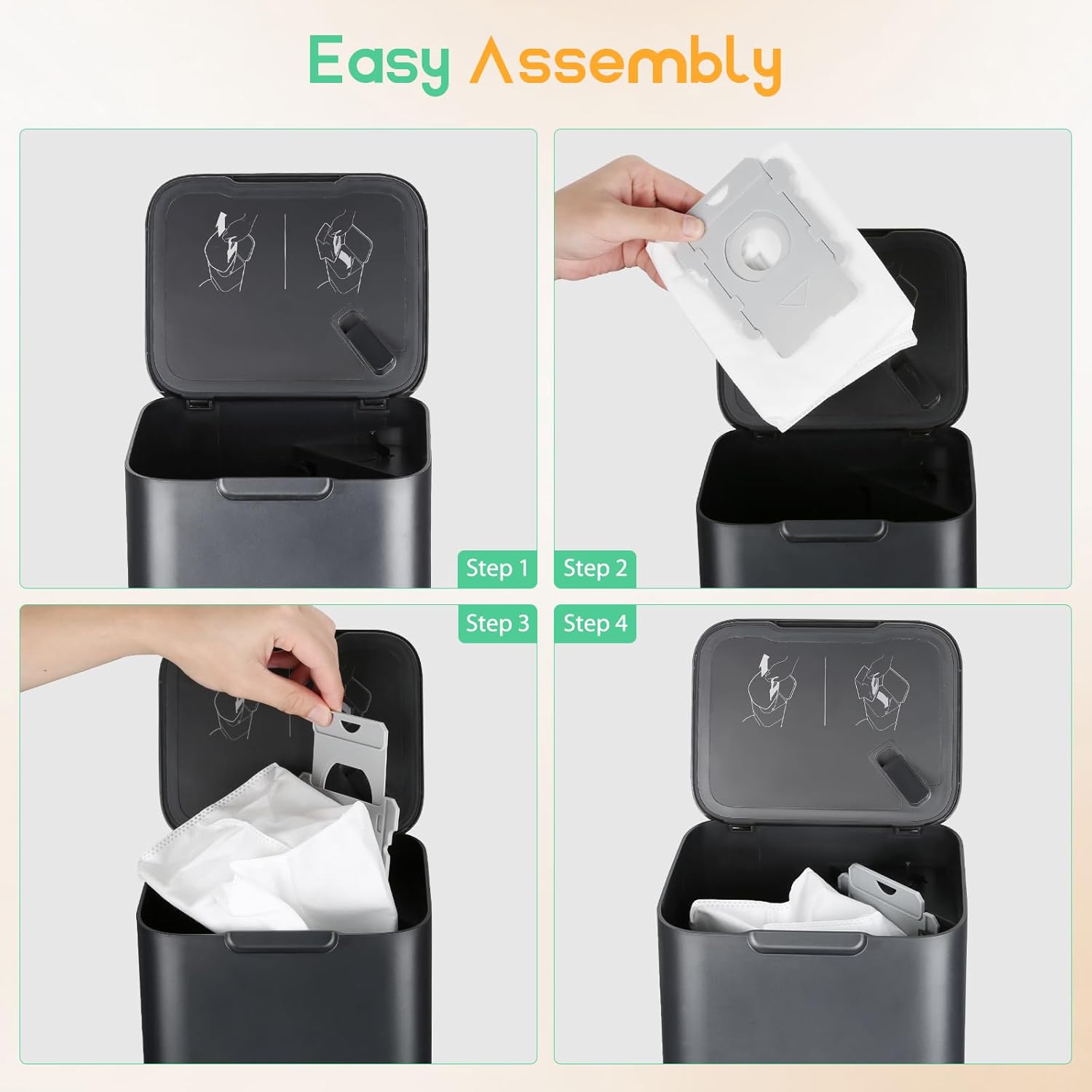 Easy Assembly

Step 1

Step 2

Step 3

Step 4