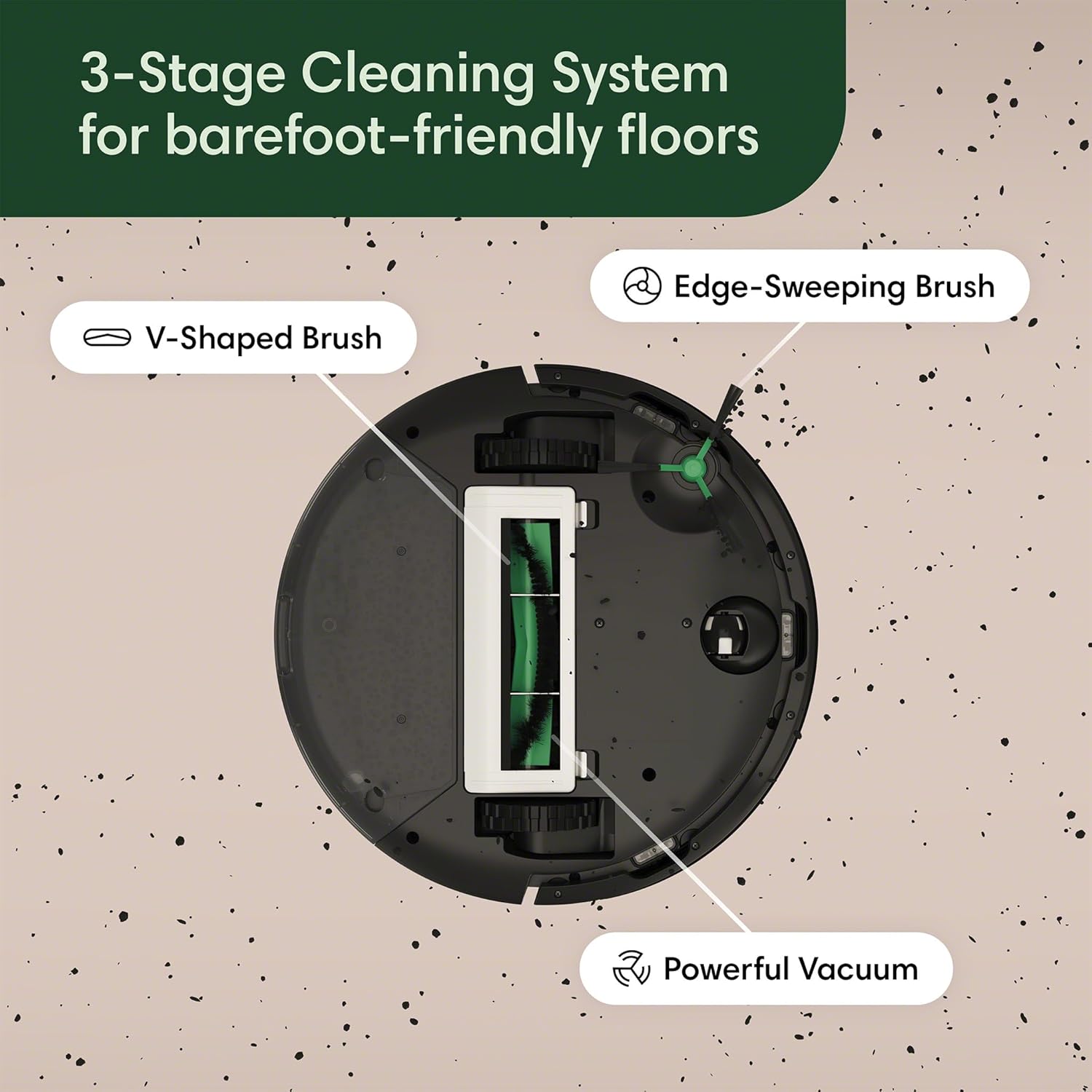 3-Stage Cleaning System for barefoot-friendly floors

Edge-Sweeping Brush

V-Shaped Brush

Powerful Vacuum