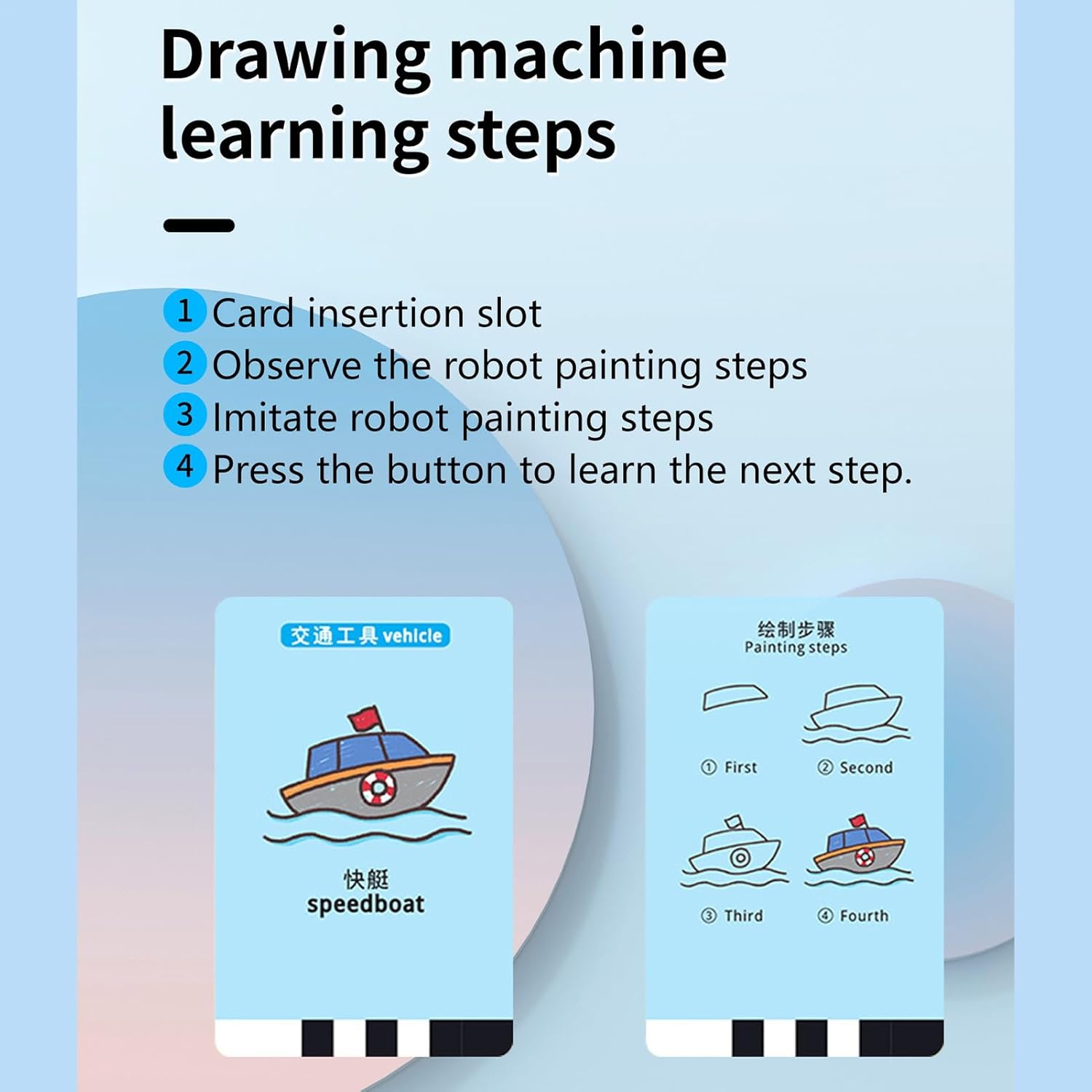 Drawing machine learning steps

1 Card insertion slot
2 Observe the robot painting steps
3 Imitate robot painting steps
4 Press the button to learn the next step.

交通工具 vehicle

快艇
speedboat

绘制步骤
Painting steps

① First
② Second
③ Third
④ Fourth