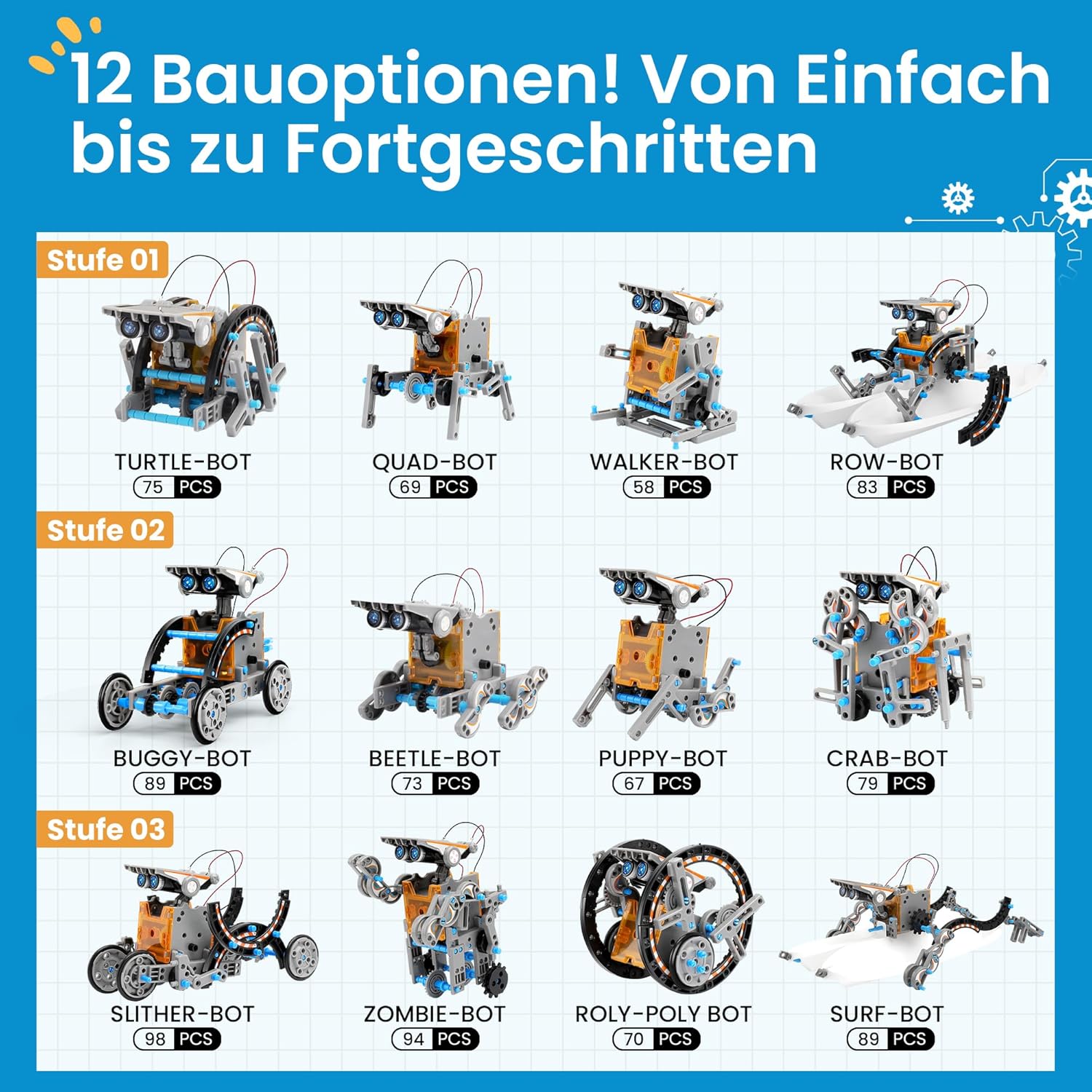 12 Bauoptionen! Von Einfach bis zu Fortgeschritten

Stufe 01

TURTLE-BOT
75 PCS

QUAD-BOT
69 PCS

WALKER-BOT
58 PCS

ROW-BOT
83 PCS

Stufe 02

BUGGY-BOT
89 PCS

BEETLE-BOT
73 PCS

PUPPY-BOT
67 PCS

CRAB-BOT
79 PCS

Stufe 03

SLITHER-BOT
98 PCS

ZOMBIE-BOT
94 PCS

ROLY-POLY BOT
70 PCS

SURF-BOT
89 PCS