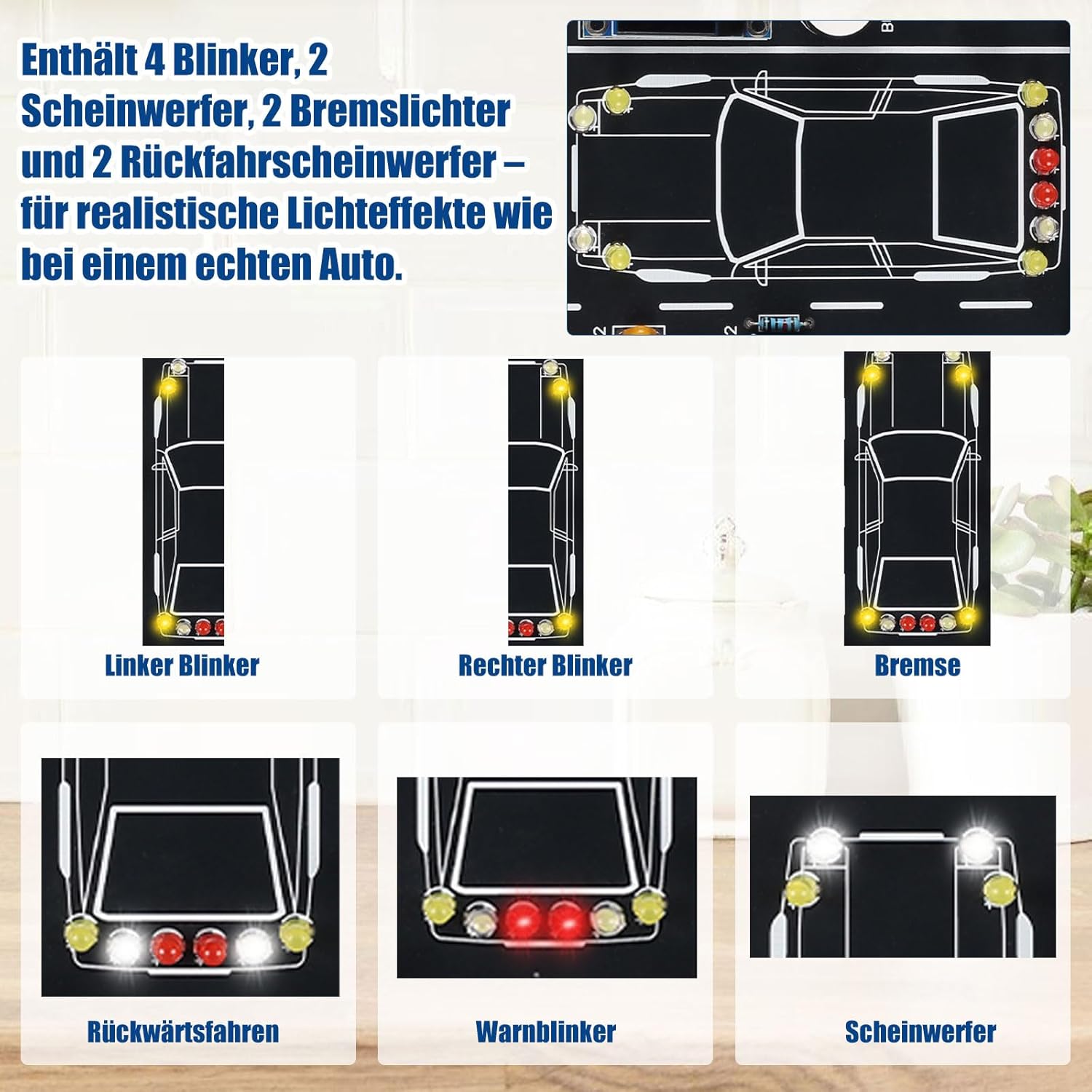 Enthält 4 Blinker, 2 Scheinwerfer, 2 Bremslichter und 2 Rückfahrscheinwerfer – für realistische Lichteffekte wie bei einem echten Auto.

Linker Blinker

Rechter Blinker

Bremse

Rückwärtsfahren

Warnblinker

Scheinwerfer