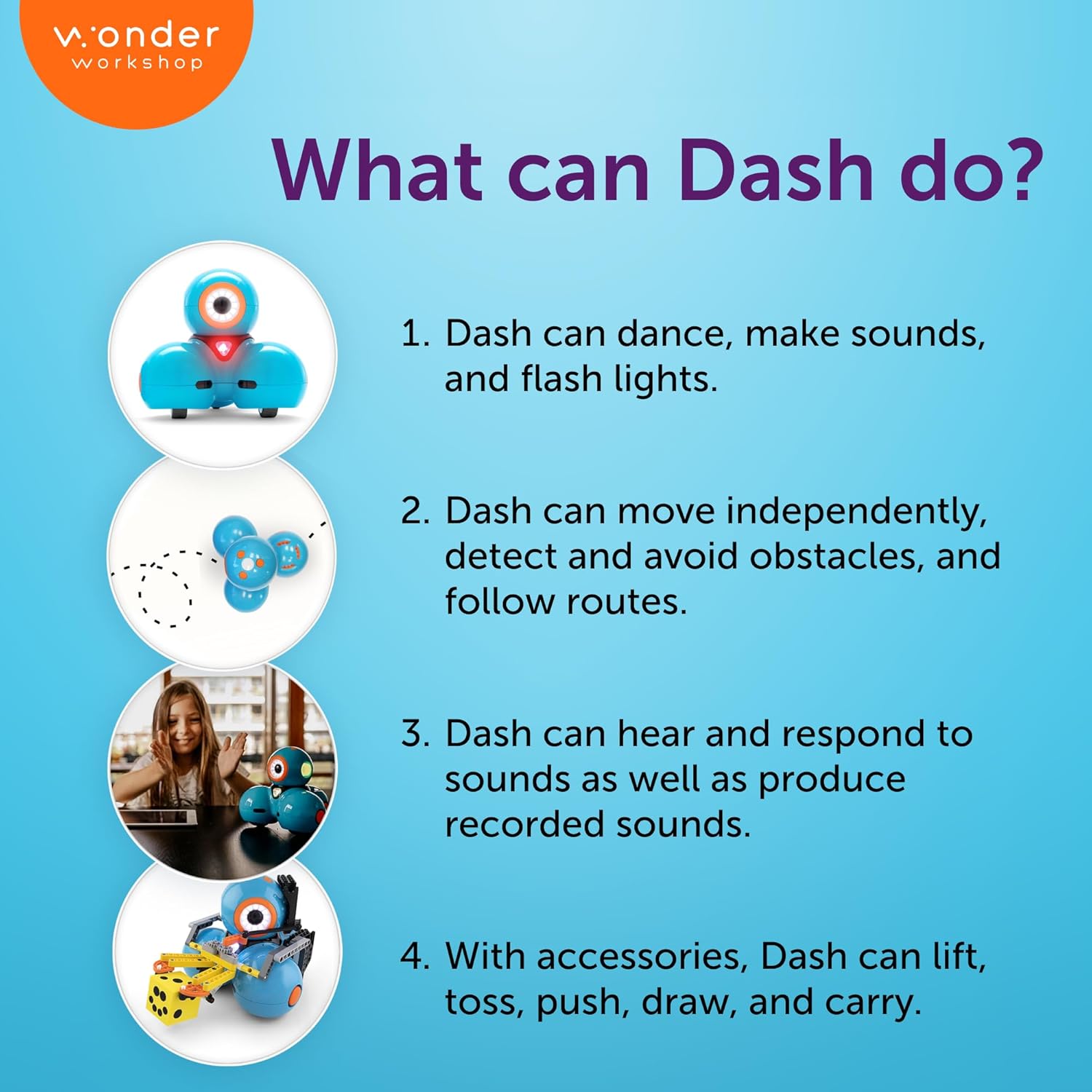 wonder workshop

What can Dash do?

1. Dash can dance, make sounds, and flash lights.

2. Dash can move independently, detect and avoid obstacles, and follow routes.

3. Dash can hear and respond to sounds as well as produce recorded sounds.

4. With accessories, Dash can lift, toss, push, draw, and carry.