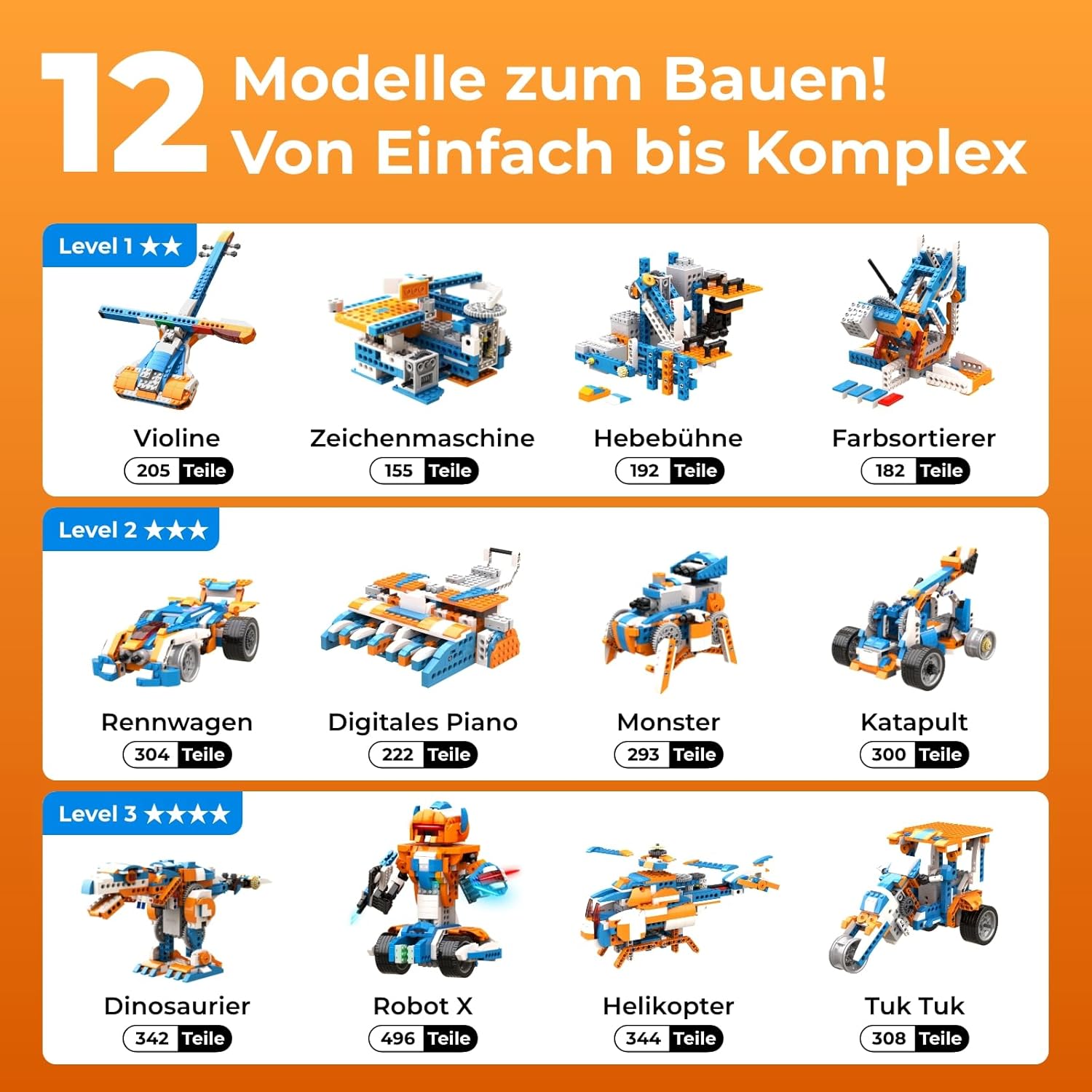 12 Modelle zum Bauen!
Von Einfach bis Komplex

Level 1 ★★

Violine
205 Teile

Zeichenmaschine
155 Teile

Hebebühne
192 Teile

Farbsortierer
182 Teile

Level 2 ★★★

Rennwagen
304 Teile

Digitales Piano
222 Teile

Monster
293 Teile

Katapult
300 Teile

Level 3 ★★★★

Dinosaurier
342 Teile

Robot X
496 Teile

Helikopter
344 Teile

Tuk Tuk
308 Teile