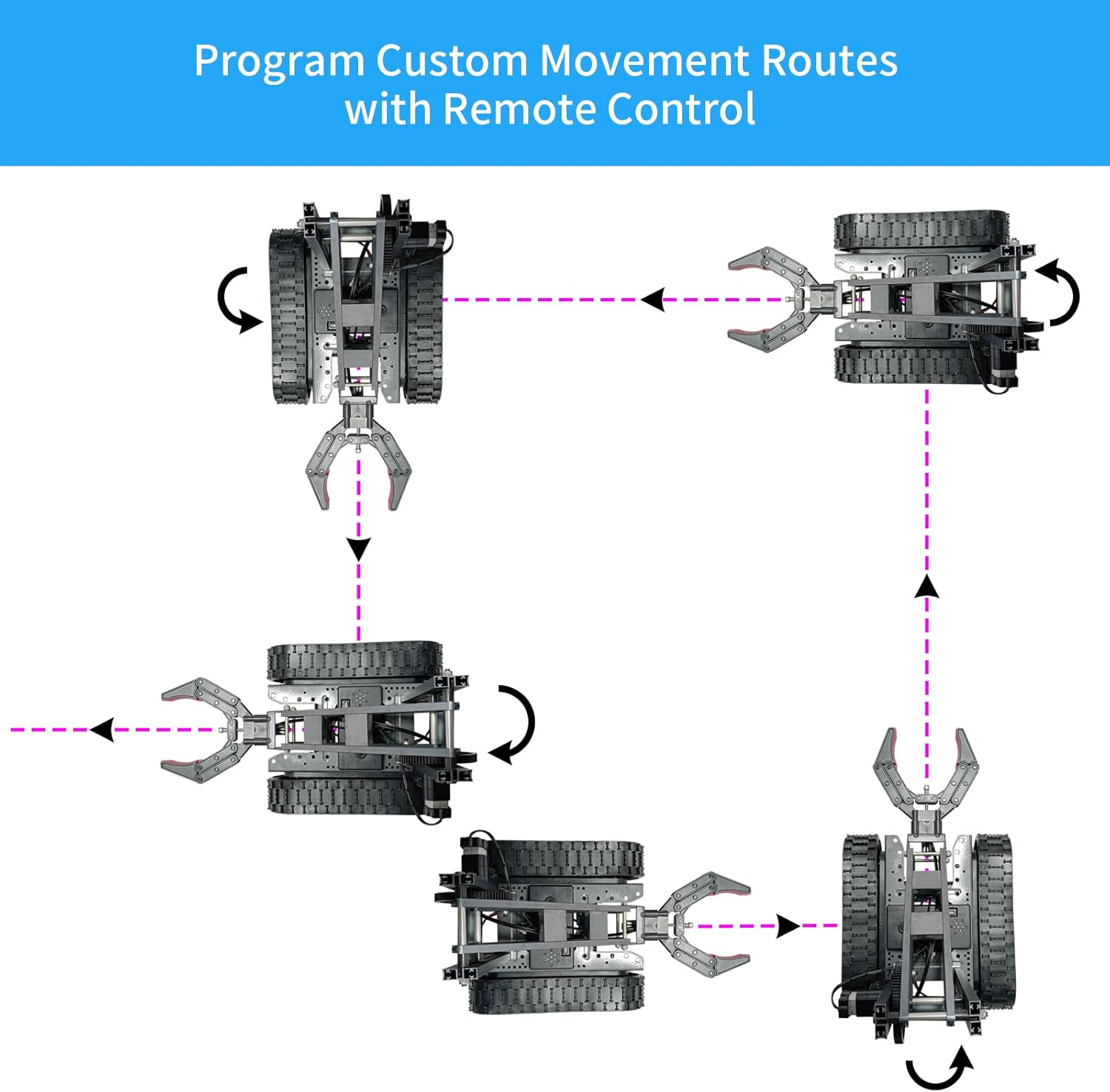 Program Custom Movement Routes with Remote Control