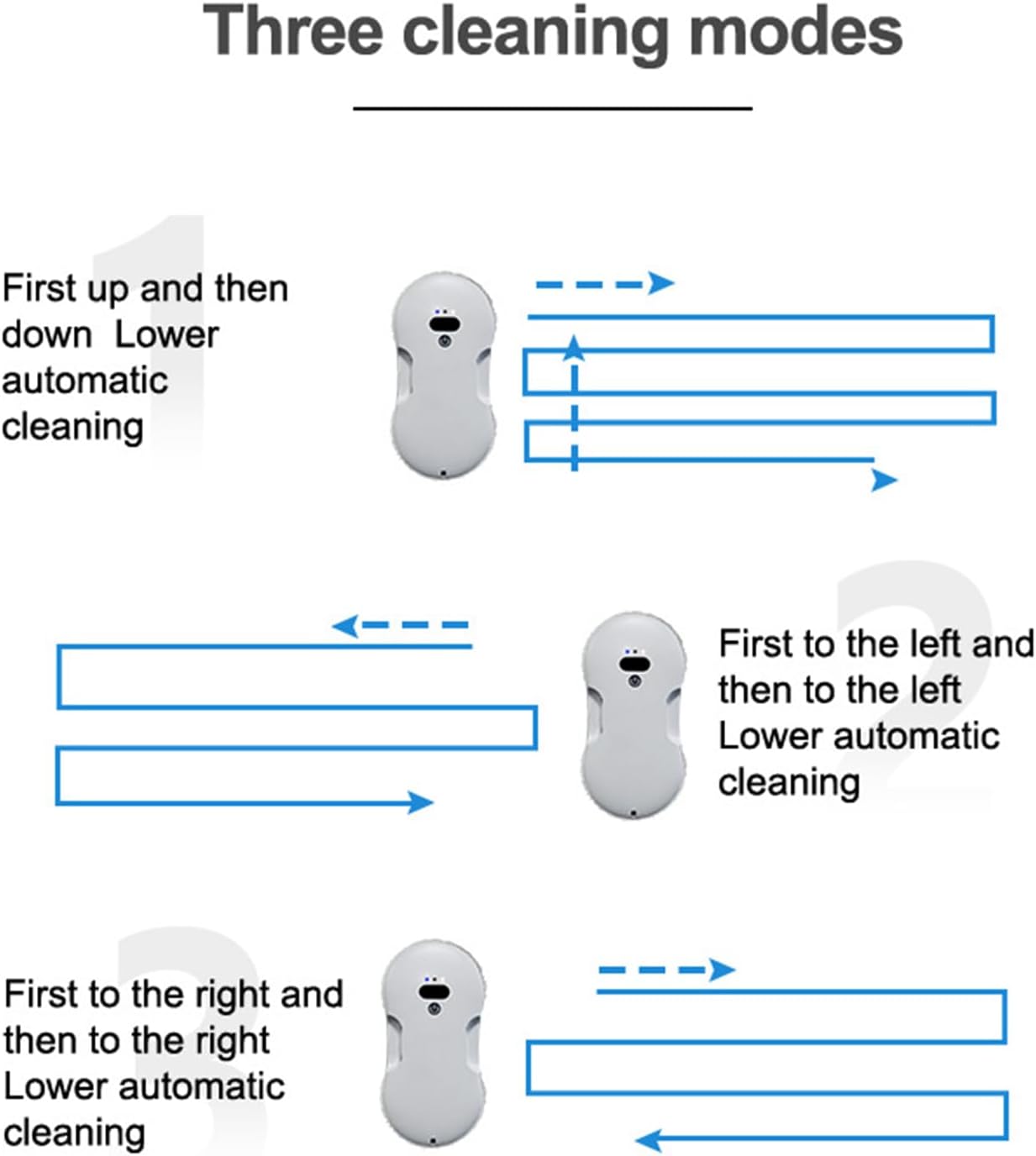 Three cleaning modes

1

First up and then down Lower automatic cleaning

2

First to the left and then to the left Lower automatic cleaning

3

First to the right and then to the right Lower automatic cleaning