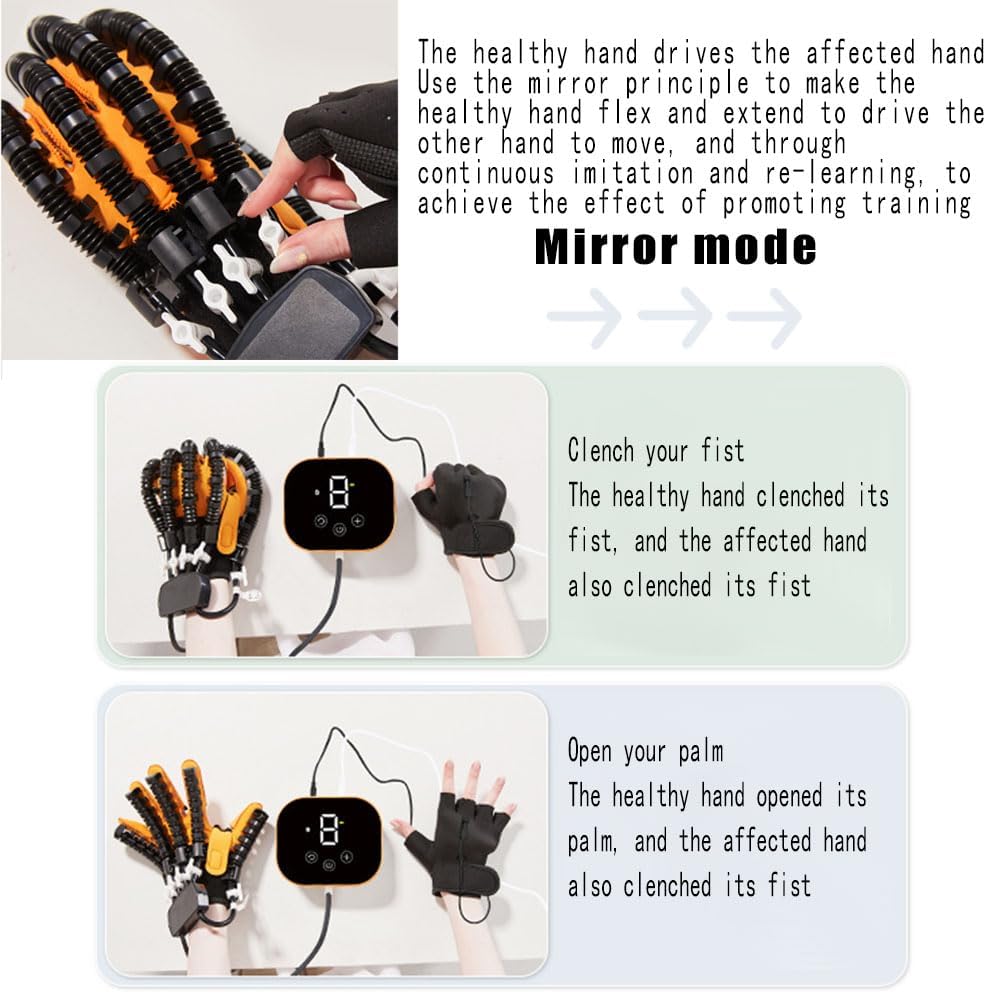 The healthy hand drives the affected hand
Use the mirror principle to make the healthy hand flex and extend to drive the other hand to move, and through continuous imitation and re-learning, to achieve the effect of promoting training

Mirror mode

8

Clench your fist
The healthy hand clenched its fist, and the affected hand also clenched its fist

8

Open your palm
The healthy hand opened its palm, and the affected hand also clenched its fist