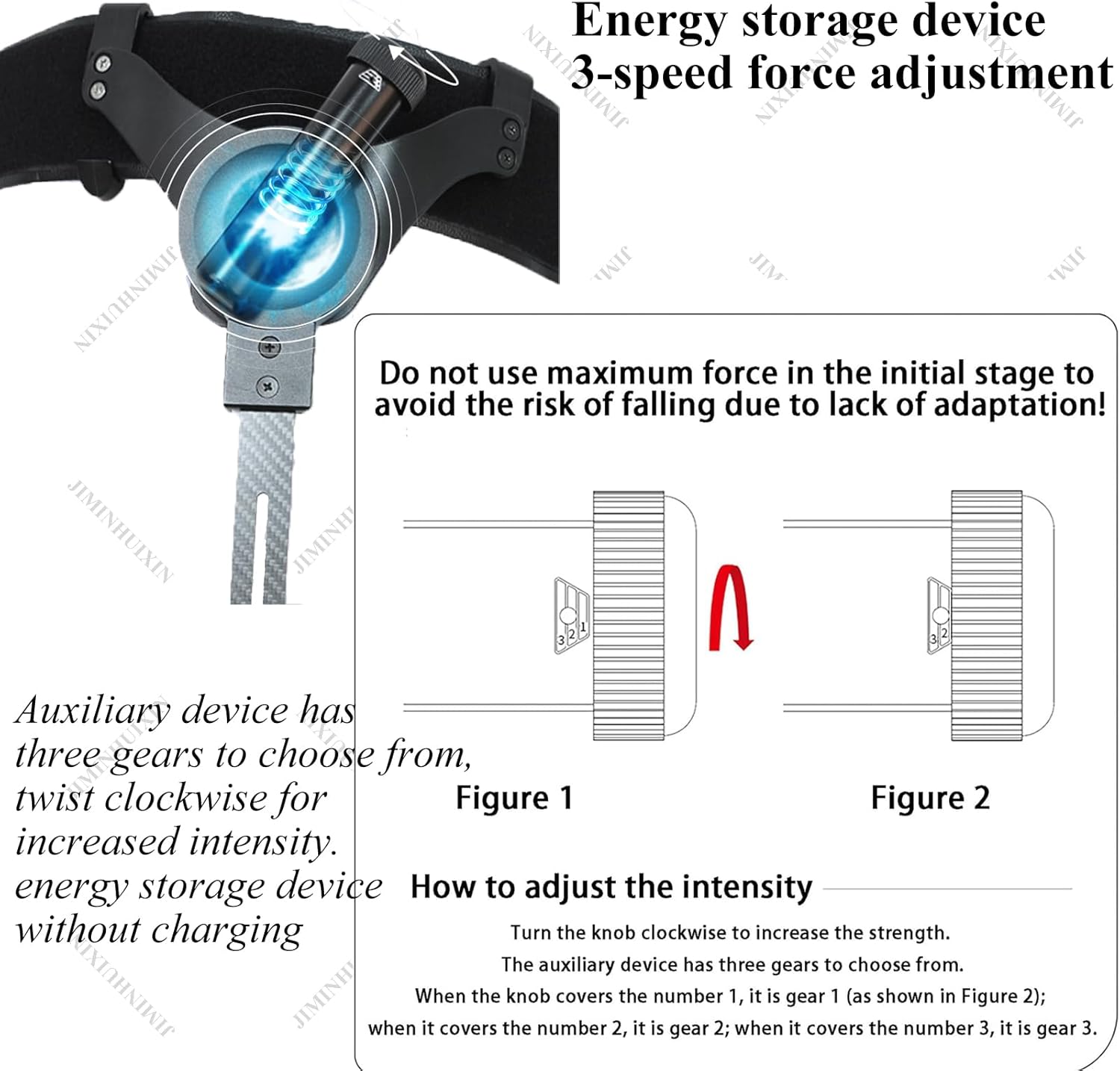 Energy storage device
3-speed force adjustment

JIMINHUIXIN

Do not use maximum force in the initial stage to avoid the risk of falling due to lack of adaptation!

3 2 1

3 2

Figure 1

Figure 2

Auxiliary device has three gears to choose from, twist clockwise for increased intensity. energy storage device without charging

How to adjust the intensity

Turn the knob clockwise to increase the strength.
The auxiliary device has three gears to choose from.
When the knob covers the number 1, it is gear 1 (as shown in Figure 2);
when it covers the number 2, it is gear 2; when it covers the number 3, it is gear 3.